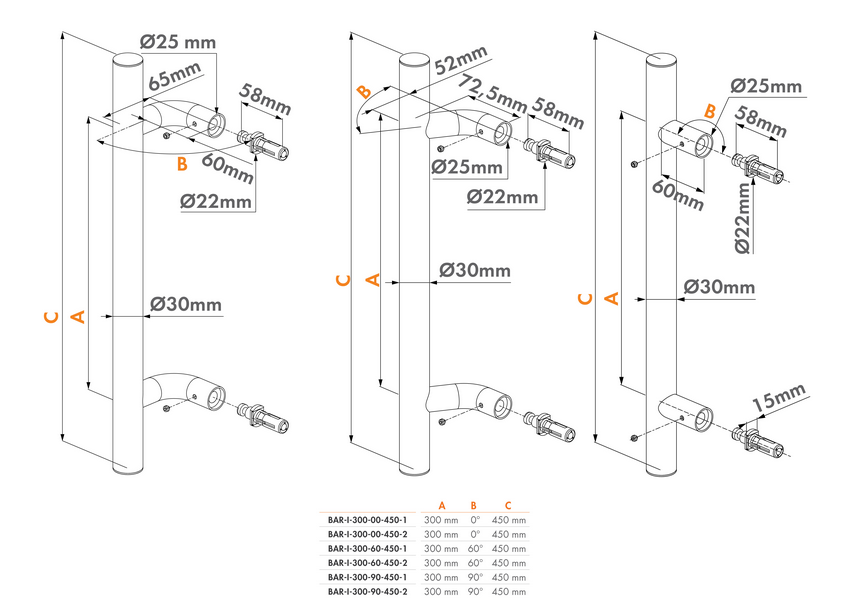 Ø25 mm
65mm
58mm
B
60mm
Ø22mm
C
A
Ø30mm

52mm
B
72,5mm
58mm
Ø25mm
Ø22mm
C
A
Ø30mm

Ø25mm
B
58mm
60mm
Ø22mm
C
A
Ø30mm
15mm

| | A | B | C |
|---|---|---|---|
| BAR-I-300-00-450-1 | 300 mm | 0° | 450 mm |
| BAR-I-300-00-450-2 | 300 mm | 0° | 450 mm |
| BAR-I-300-60-450-1 | 300 mm | 60° | 450 mm |
| BAR-I-300-60-450-2 | 300 mm | 60° | 450 mm |
| BAR-I-300-90-450-1 | 300 mm | 90° | 450 mm |
| BAR-I-300-90-450-2 | 300 mm | 90° | 450 mm |