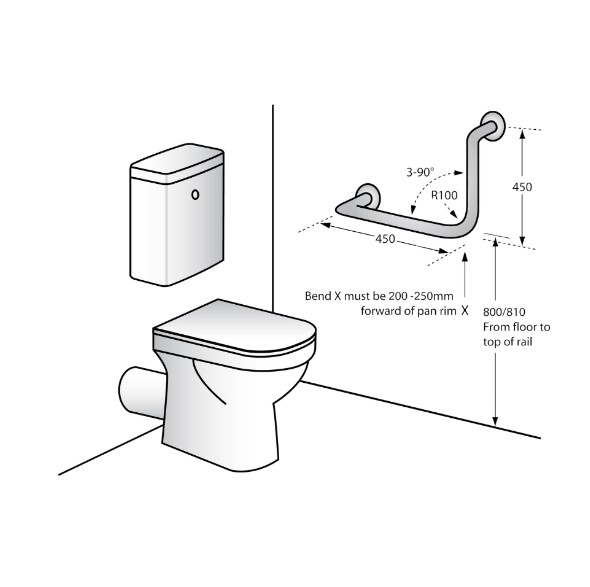 3-90°

R100

450

450

Bend X must be 200 -250mm forward of pan rim X

800/810 From floor to top of rail